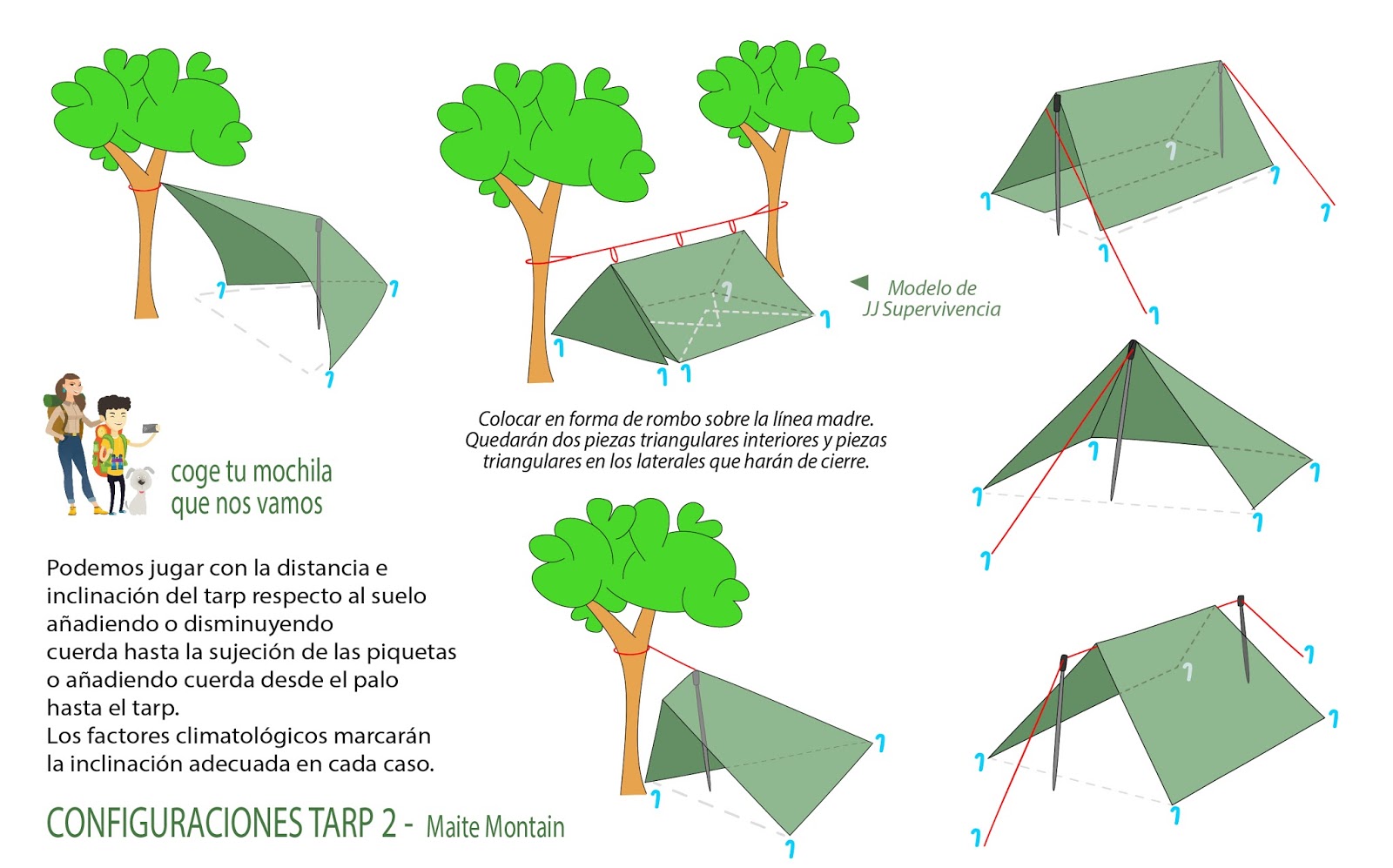 Modelo de
JJ Supervivencia

Colocar en forma de rombo sobre la línea madre.
Quedarán dos piezas triangulares interiores y piezas triangulares en los laterales que harán de cierre.

coge tu mochila
que nos vamos

Podemos jugar con la distancia e inclinación del tarp respecto al suelo añadiendo o disminuyendo cuerda hasta la sujeción de las piquetas o añadiendo cuerda desde el palo hasta el tarp.
Los factores climatológicos marcarán la inclinación adecuada en cada caso.

CONFIGURACIONES TARP 2 - Maite Montain